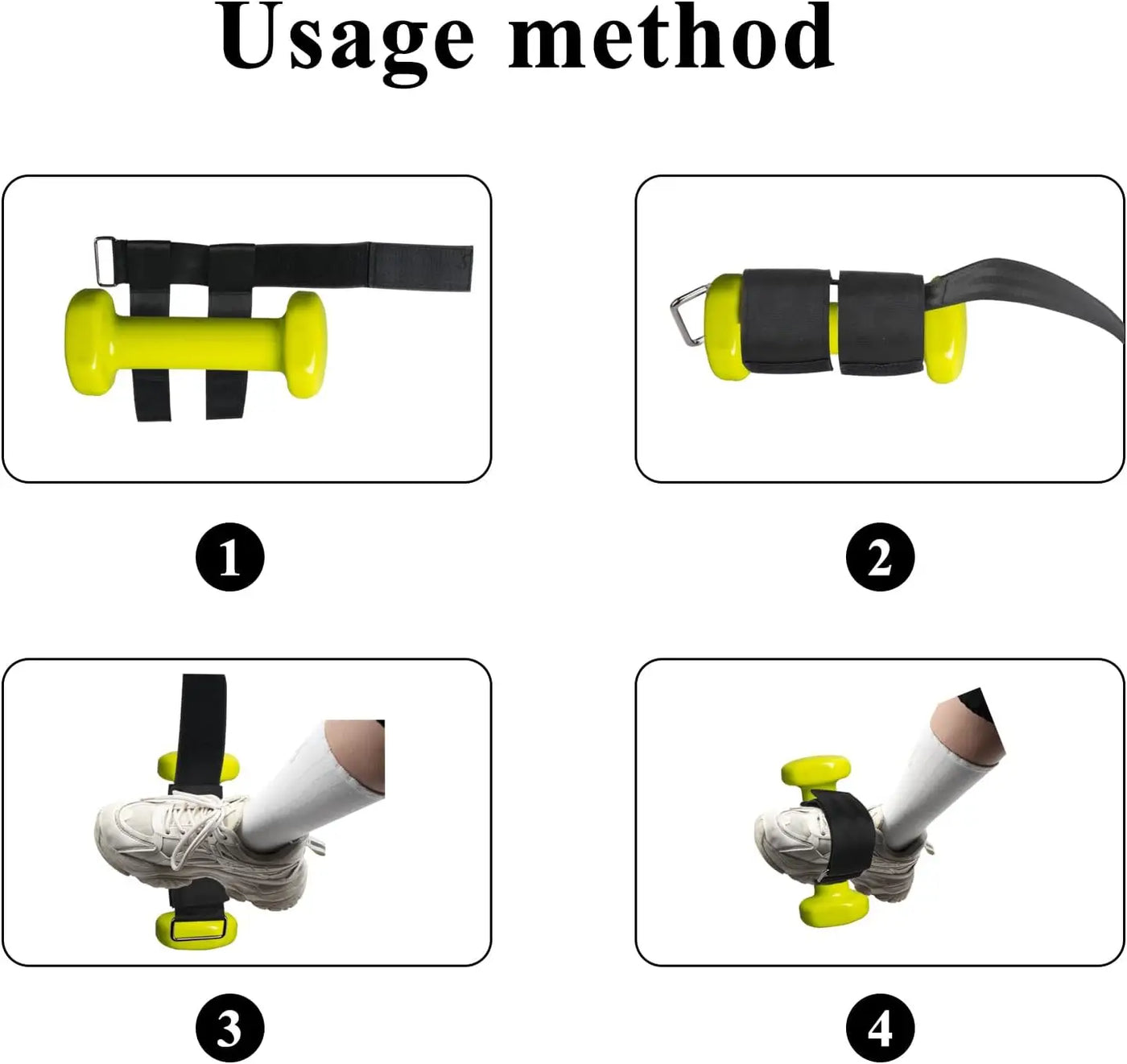 Usage method

1

2

3

4