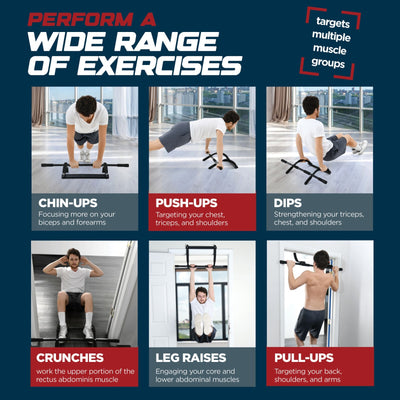 PERFORM A
WIDE RANGE
OF EXERCISES

targets multiple muscle groups

CHIN-UPS
Focusing more on your biceps and forearms

PUSH-UPS
Targeting your chest, triceps, and shoulders

DIPS
Strengthening your triceps, chest, and shoulders

CRUNCHES
work the upper portion of the rectus abdominis muscle

LEG RAISES
Engaging your core and lower abdominal muscles

PULL-UPS
Targeting your back, shoulders, and arms